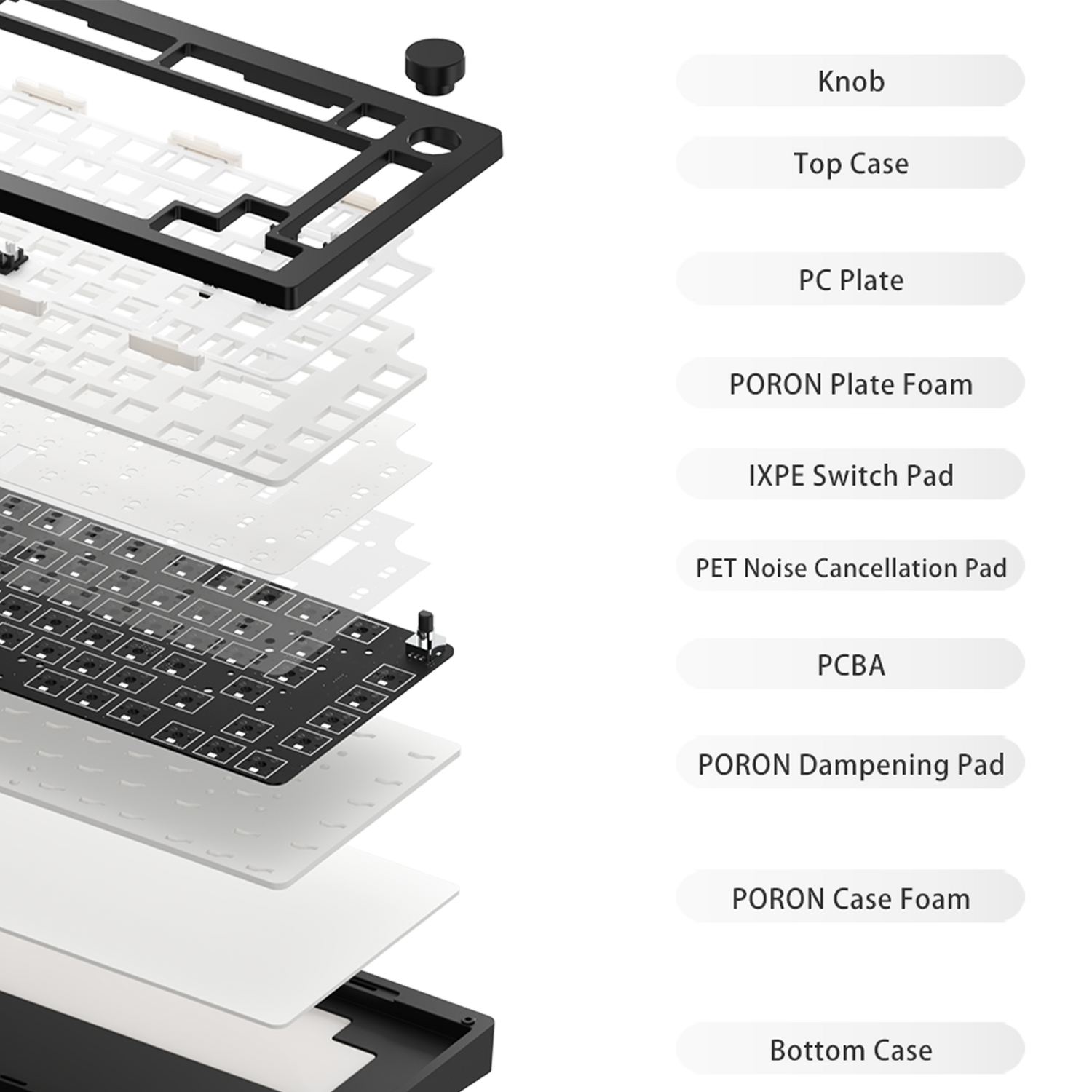 Knob

Top Case

PC Plate

PORON Plate Foam

IXPE Switch Pad

PET Noise Cancellation Pad

PCBA

PORON Dampening Pad

PORON Case Foam

Bottom Case