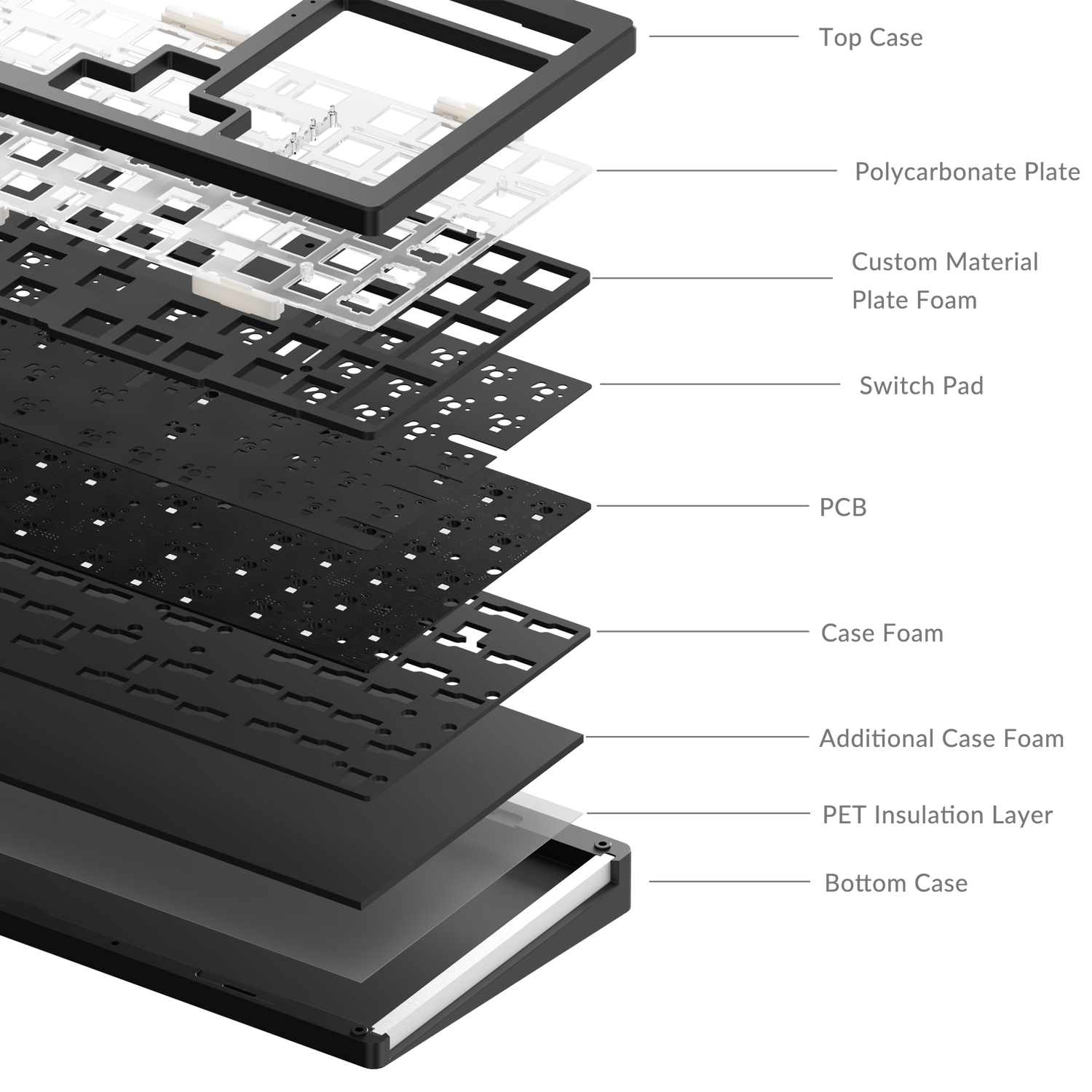 Top Case

Polycarbonate Plate

Custom Material Plate Foam

Switch Pad

PCB

Case Foam

Additional Case Foam

PET Insulation Layer

Bottom Case