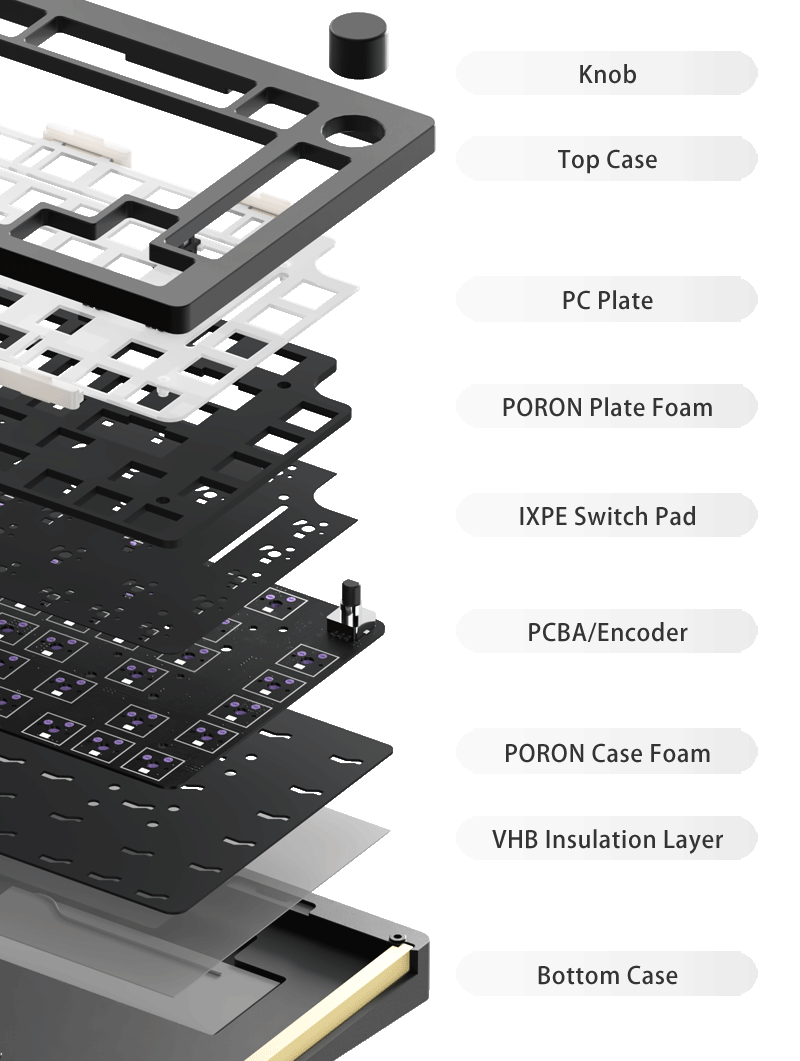 Knob

Top Case

PC Plate

PORON Plate Foam

IXPE Switch Pad

PCBA/Encoder

PORON Case Foam

VHB Insulation Layer

Bottom Case