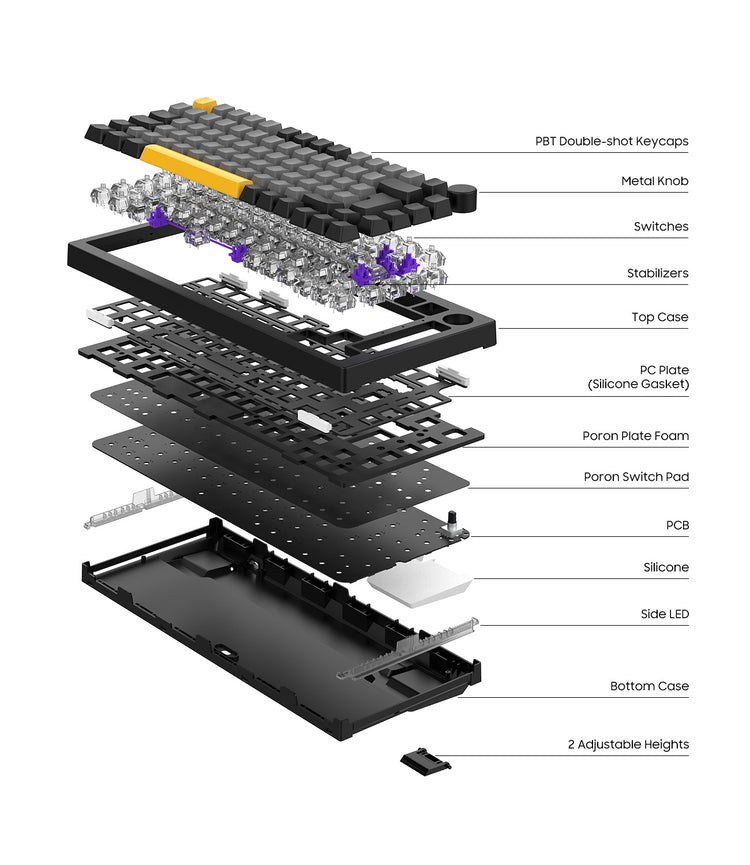 PBT Double-shot Keycaps

Metal Knob

Switches

Stabilizers

Top Case

PC Plate
(Silicone Gasket)

Poron Plate Foam

Poron Switch Pad

PCB

Silicone

Side LED

Bottom Case

2 Adjustable Heights